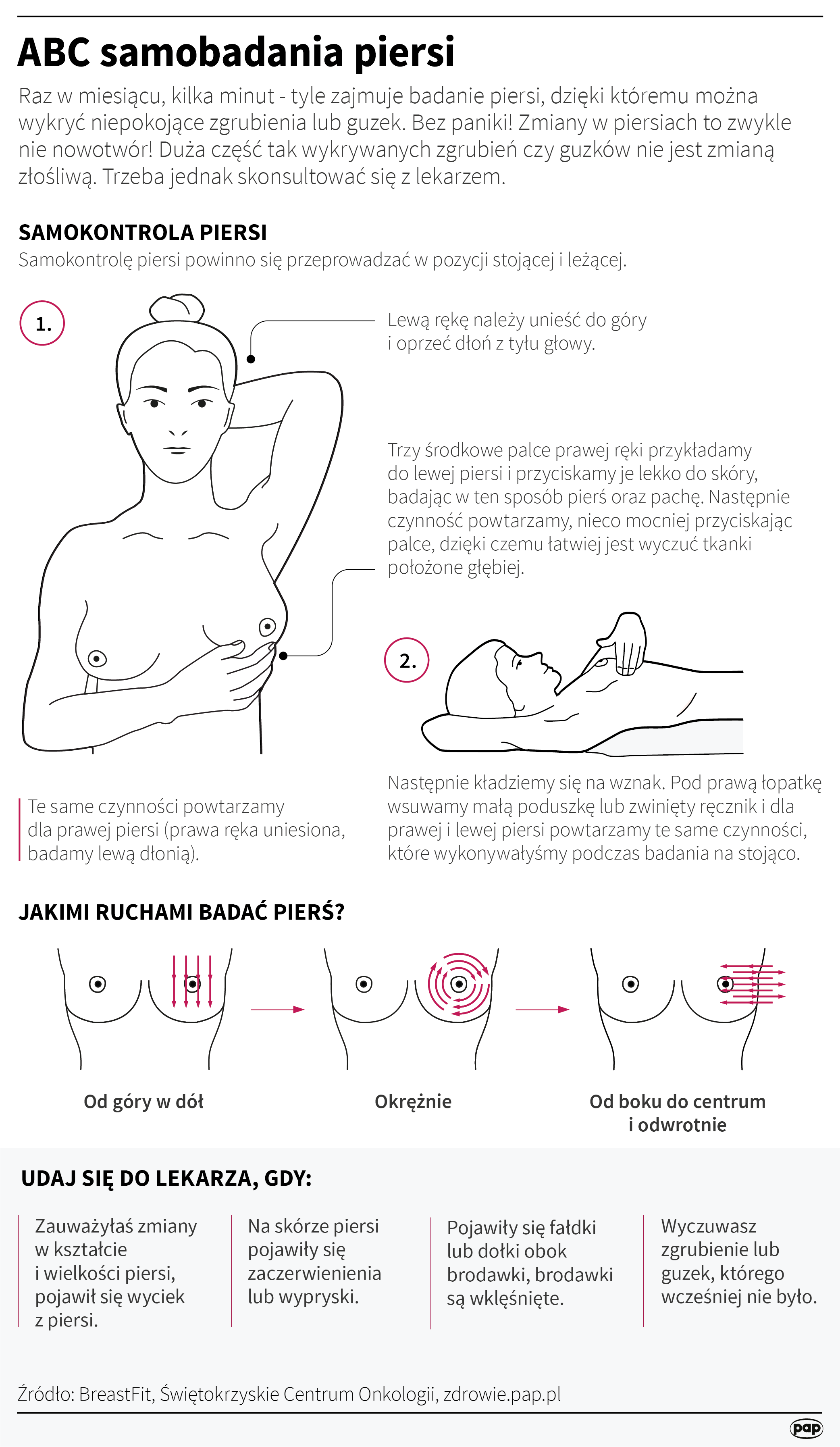 ABC samobadania piersi

Raz w miesiącu, kilka minut - tyle zajmuje badanie piersi, dzięki któremu można wykryć niepokojące zgrubienia lub guzek. Bez paniki! Zmiany w piersiach to zwykle nie nowotwór! Duża część tak wykrywanych zgrubień czy guzków nie jest zmianą złośliwą. Trzeba jednak skonsultować się z lekarzem.

SAMOKONTROLA PIERSI

Samokontrolę piersi powinno się przeprowadzać w pozycji stojącej i leżącej.

1.

Lewą rękę należy unieść do góry i oprzeć dłoń z tyłu głowy.

Trzy środkowe palce prawej ręki przykładamy do lewej piersi i przyciskamy je lekko do skóry, badając w ten sposób pierś oraz pachę. Następnie czynność powtarzamy, nieco mocniej przyciskając palce, dzięki czemu łatwiej jest wyczuć tkanki położone głębiej.

2.

Te same czynności powtarzamy dla prawej piersi (prawa ręka uniesiona, badamy lewą dłonią).

Następnie kładziemy się na wznak. Pod prawą łopatkę wsuwamy małą poduszkę lub zwinięty ręcznik i dla prawej i lewej piersi powtarzamy te same czynności, które wykonywałyśmy podczas badania na stojąco.

JAKIMI RUCHAMI BADAĆ PIERŚ?

Od góry w dół

Okrężnie

Od boku do centrum i odwrotnie

UDAJ SIĘ DO LEKARZA, GDY:

Zauważyłaś zmiany w kształcie i wielkości piersi, pojawił się wyciek z piersi.

Na skórze piersi pojawiły się zaczerwienienia lub wypryski.

Pojawiły się fałdki lub dołki obok brodawki, brodawki są wklęśnięte.

Wyczuwasz zgrubienie lub guzek, którego wcześniej nie było.

Źródło: BreastFit, Świętokrzyskie Centrum Onkologii, zdrowie.pap.pl

pap