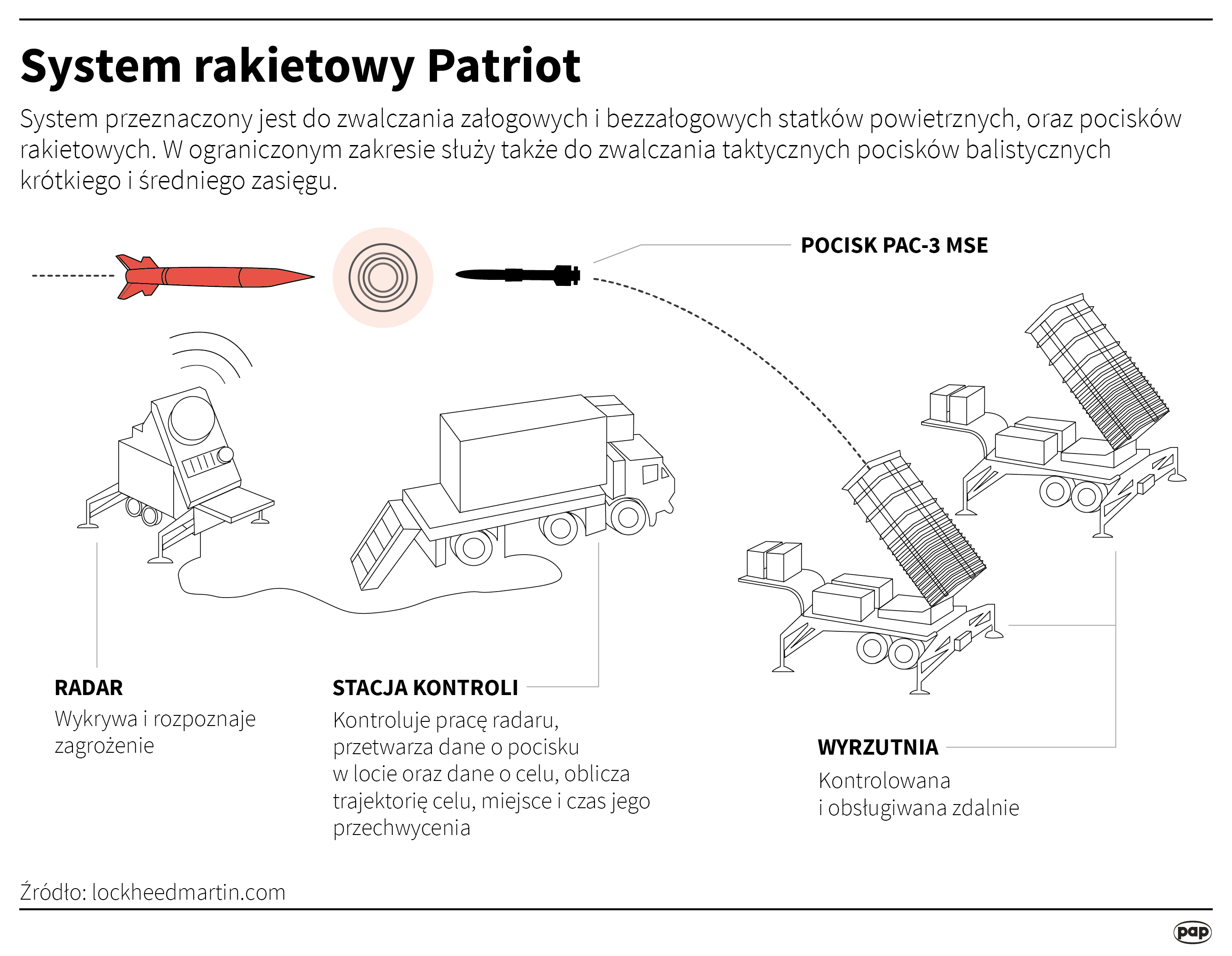 System rakietowy Patriot

System przeznaczony jest do zwalczania załogowych i bezzałogowych statków powietrznych, oraz pocisków rakietowych. W ograniczonym zakresie służy także do zwalczania taktycznych pocisków balistycznych krótkiego i średniego zasięgu.

POCISK PAC-3 MSE

RADAR
Wykrywa i rozpoznaje zagrożenie

STACJA KONTROLI
Kontroluje pracę radaru, przetwarza dane o pocisku w locie oraz dane o celu, oblicza trajektorię celu, miejsce i czas jego przechwycenia

WYRZUTNIA
Kontrolowana i obsługiwana zdalnie

Źródło: lockheedmartin.com

pap