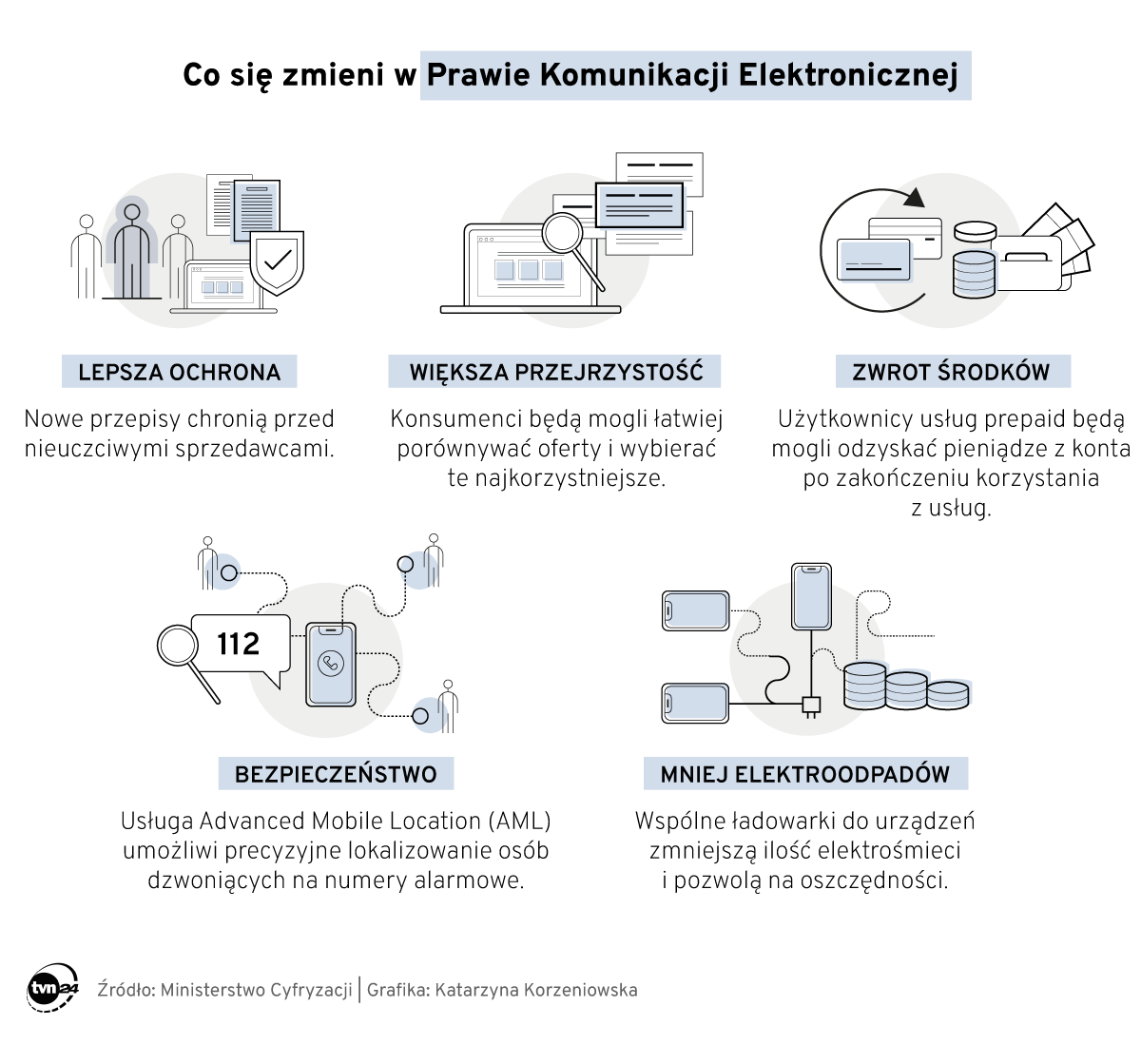 Co się zmieni w Prawie Komunikacji Elektronicznej

LEPSZA OCHRONA

Nowe przepisy chronią przed nieuczciwymi sprzedawcami.

WIĘKSZA PRZEJRZYSTOŚĆ

Konsumenci będą mogli łatwiej porównywać oferty i wybierać te najkorzystniejsze.

ZWROT ŚRODKÓW

Użytkownicy usług prepaid będą mogli odzyskać pieniądze z konta po zakończeniu korzystania z usług.

112

BEZPIECZEŃSTWO

Usługa Advanced Mobile Location (AML) umożliwi precyzyjne lokalizowanie osób dzwoniących na numery alarmowe.

MNIEJ ELEKTROODPADÓW

Wspólne ładowarki do urządzeń zmniejszą ilość elektrośmieci i pozwolą na oszczędności.

tvn24 Źródło: Ministerstwo Cyfryzacji | Grafika: Katarzyna Korzeniowska